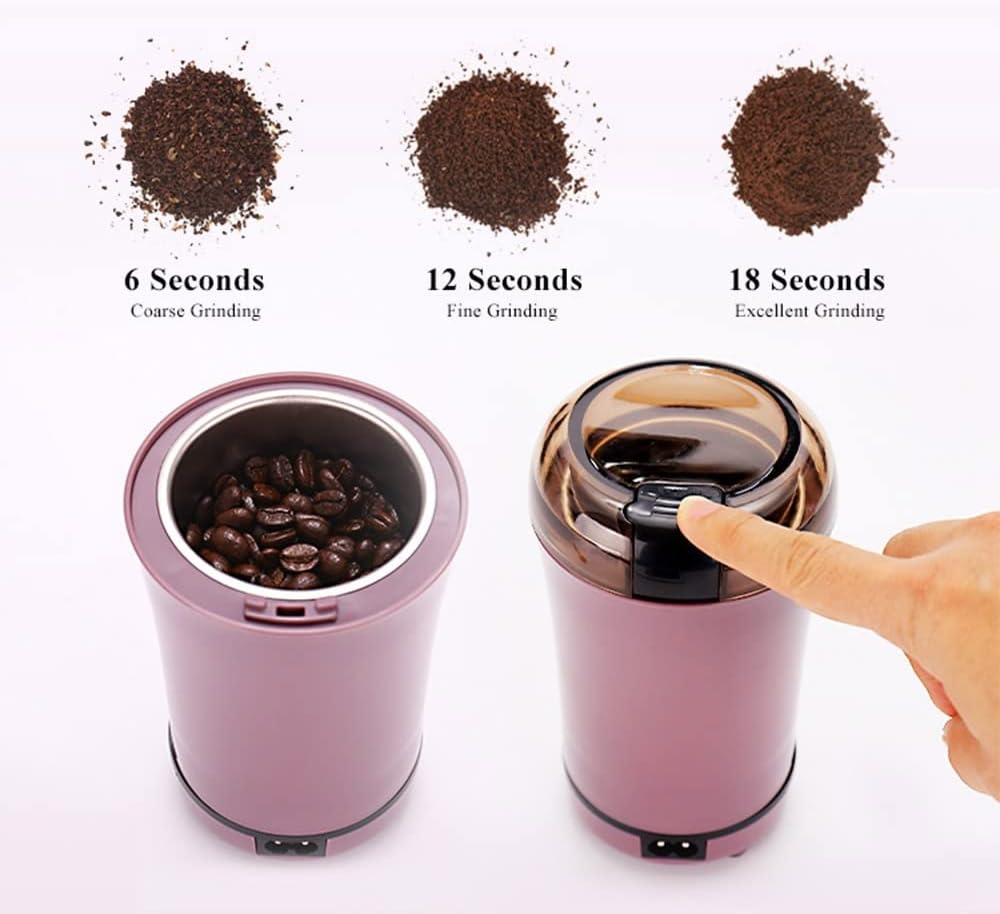 6 Seconds
Coarse Grinding

12 Seconds
Fine Grinding

18 Seconds
Excellent Grinding