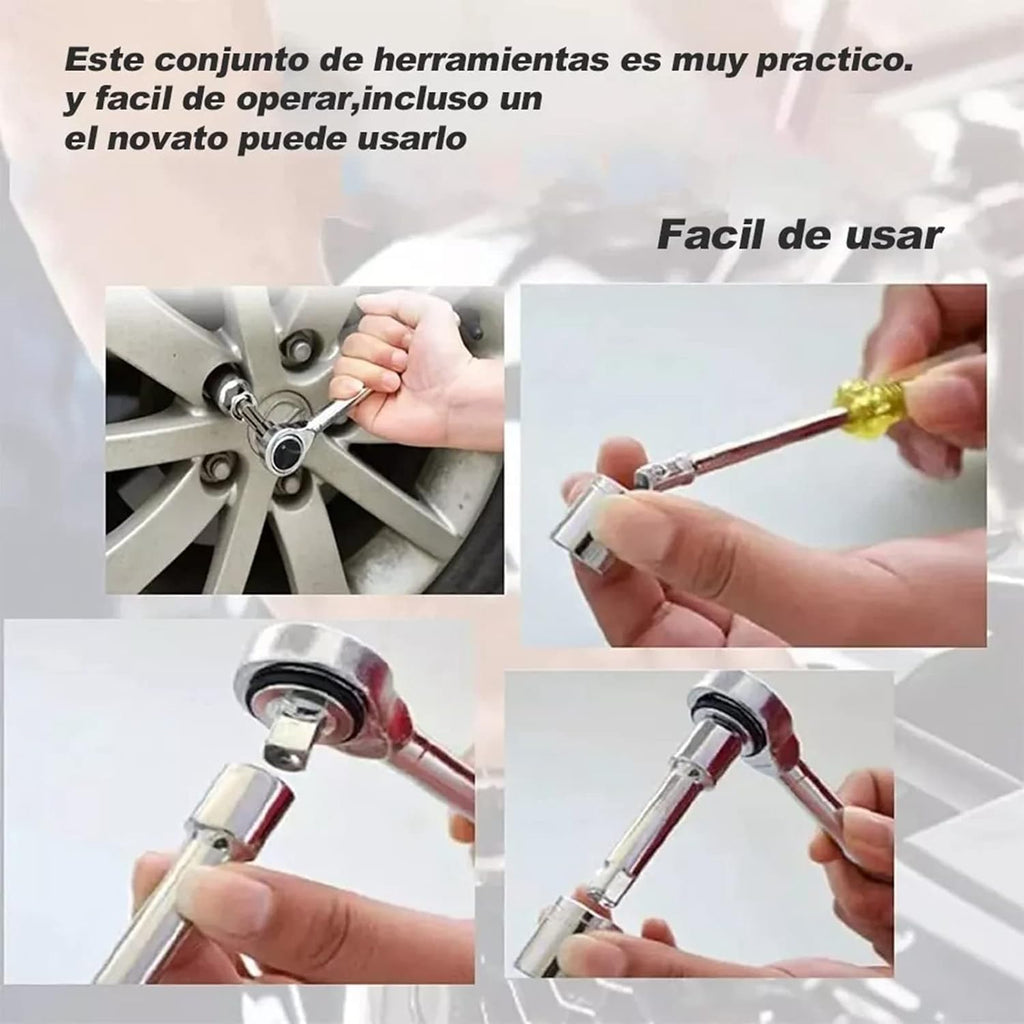 Este conjunto de herramientas es muy practico. y facil de operar,incluso un el novato puede usarlo

Facil de usar